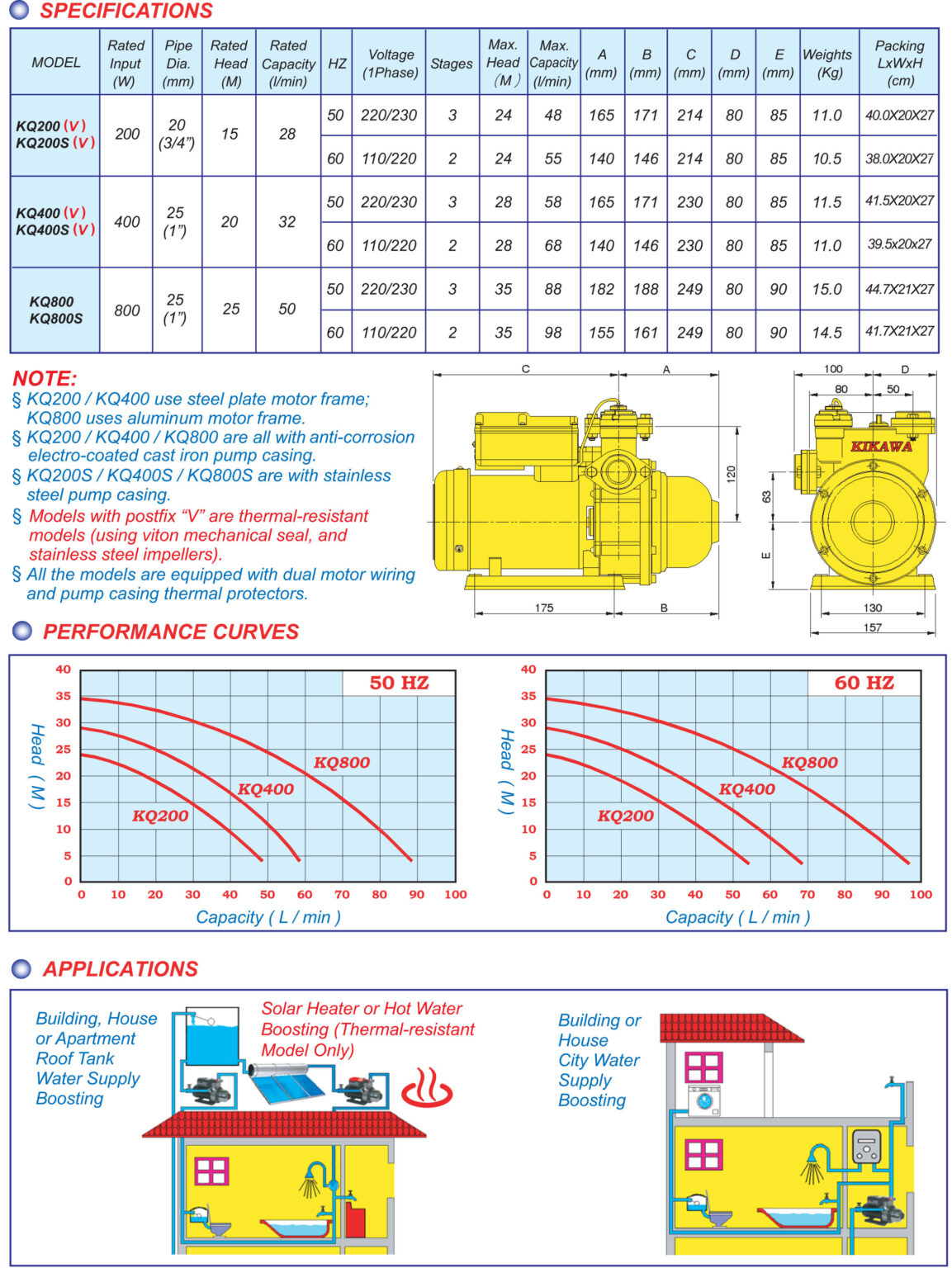 SPECIFICATIONS

| MODEL | Rated Input (W) | Pipe Dia. (mm) | Rated Head (M) | Rated Capacity (l/min) | HZ | Voltage (1Phase) | Stages | Max. Head (M) | Max. Capacity (l/min) | A (mm) | B (mm) | C (mm) | D (mm) | E (mm) | Weights (Kg) | Packing LxWxH (cm) |
|---|---|---|---|---|---|---|---|---|---|---|---|---|---|---|---|---|
| KQ200 (V) KQ200S (V) | 200 | 20 (3/4") | 15 | 28 | 50 | 220/230 | 3 | 24 | 48 | 165 | 171 | 214 | 80 | 85 | 11.0 | 40.0X20X27 |
| | | | | | 60 | 110/220 | 2 | 24 | 55 | 140 | 146 | 214 | 80 | 85 | 10.5 | 38.0X20X27 |
| KQ400 (V) KQ400S (V) | 400 | 25 (1") | 20 | 32 | 50 | 220/230 | 3 | 28 | 58 | 165 | 171 | 230 | 80 | 85 | 11.5 | 41.5X20X27 |
| | | | | | 60 | 110/220 | 2 | 28 | 68 | 140 | 146 | 230 | 80 | 85 | 11.0 | 39.5x20x27 |
| KQ800 KQ800S | 800 | 25 (1") | 25 | 50 | 50 | 220/230 | 3 | 35 | 88 | 182 | 188 | 249 | 80 | 90 | 15.0 | 44.7X21X27 |
| | | | | | 60 | 110/220 | 2 | 35 | 98 | 155 | 161 | 249 | 80 | 90 | 14.5 | 41.7X21X27 |

NOTE:
§ KQ200 / KQ400 use steel plate motor frame; KQ800 uses aluminum motor frame.
§ KQ200 / KQ400 / KQ800 are all with anti-corrosion electro-coated cast iron pump casing.
§ KQ200S / KQ400S / KQ800S are with stainless steel pump casing.
§ Models with postfix "V" are thermal-resistant models (using viton mechanical seal, and stainless steel impellers).
§ All the models are equipped with dual motor wiring and pump casing thermal protectors.

C A 120 175 B 100 D 80 50 KIKAWA 63 E 130 157

PERFORMANCE CURVES

50 HZ
Head ( M )
40 35 30 25 20 15 10 5 0
KQ800 KQ400 KQ200
0 10 20 30 40 50 60 70 80 90 100
Capacity ( L / min )

60 HZ
Head ( M )
40 35 30 25 20 15 10 5 0
KQ800 KQ400 KQ200
0 10 20 30 40 50 60 70 80 90 100
Capacity ( L / min )

APPLICATIONS

Building, House or Apartment Roof Tank Water Supply Boosting

Solar Heater or Hot Water Boosting (Thermal-resistant Model Only)

Building or House City Water Supply Boosting